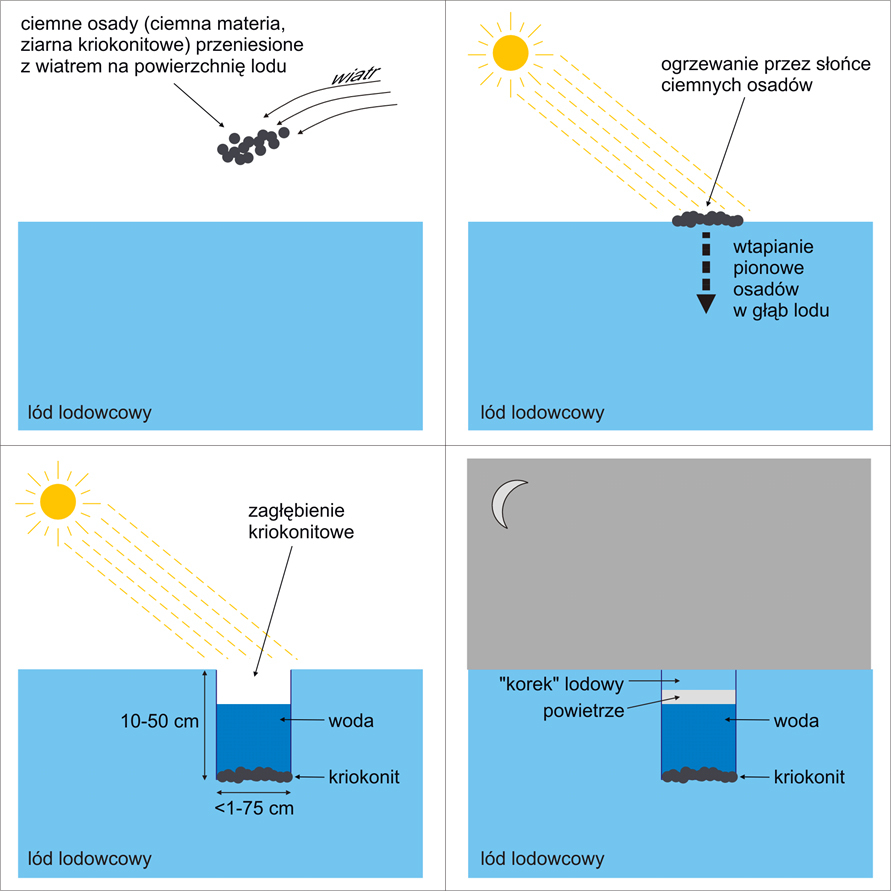 ciemne osady (ciemna materia, ziarna kriokonitowe) przeniesione z wiatrem na powierzchnię lodu

wiatr

lód lodowcowy

ogrzewanie przez słońce ciemnych osadów

wtapianie pionowe osadów w głąb lodu

lód lodowcowy

zagłębienie kriokonitowe

10-50 cm

woda

kriokonit

<1-75 cm

lód lodowcowy

"korek" lodowy

powietrze

woda

kriokonit

lód lodowcowy